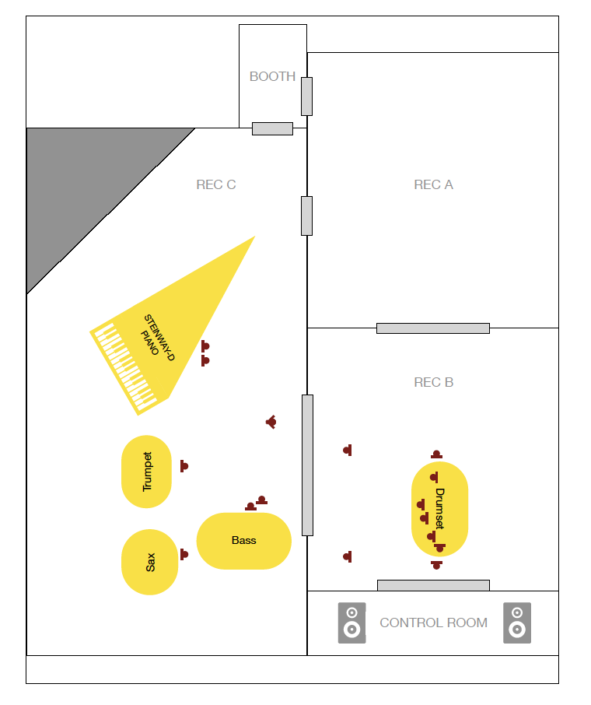 BOOTH

REC C

REC A

STEINWAY-D PIANO

REC B

Trumpet

Drumset

Bass

Sax

CONTROL ROOM